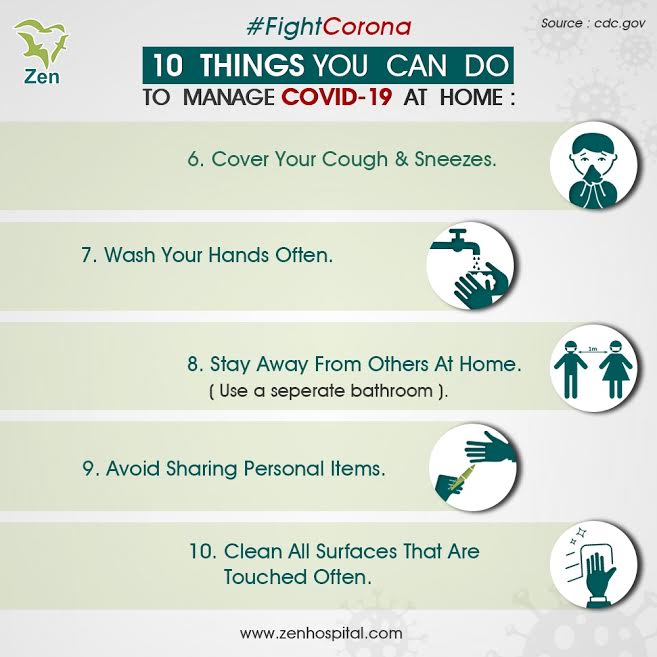 Zen

#FightCorona

Source : cdc.gov

10 THINGS YOU CAN DO TO MANAGE COVID-19 AT HOME :

6. Cover Your Cough & Sneezes.

7. Wash Your Hands Often.

8. Stay Away From Others At Home. ( Use a seperate bathroom ).

1m

9. Avoid Sharing Personal Items.

10. Clean All Surfaces That Are Touched Often.

www.zenhospital.com